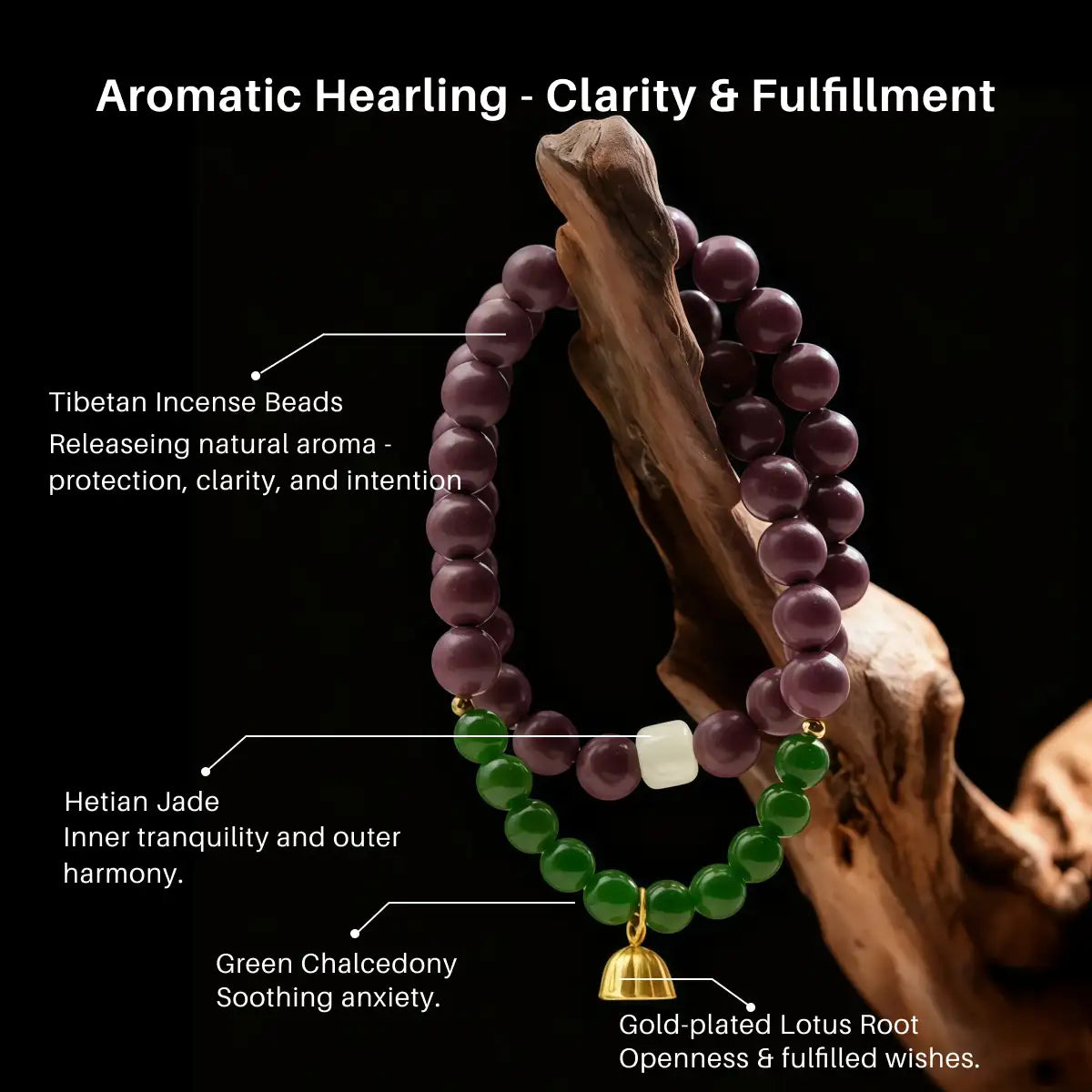 Aromatic Hearling - Clarity & Fulfillment

Tibetan Incense Beads
Releaseing natural aroma - protection, clarity, and intention

Hetian Jade
Inner tranquility and outer harmony.

Green Chalcedony
Soothing anxiety.

Gold-plated Lotus Root
Openness & fulfilled wishes.