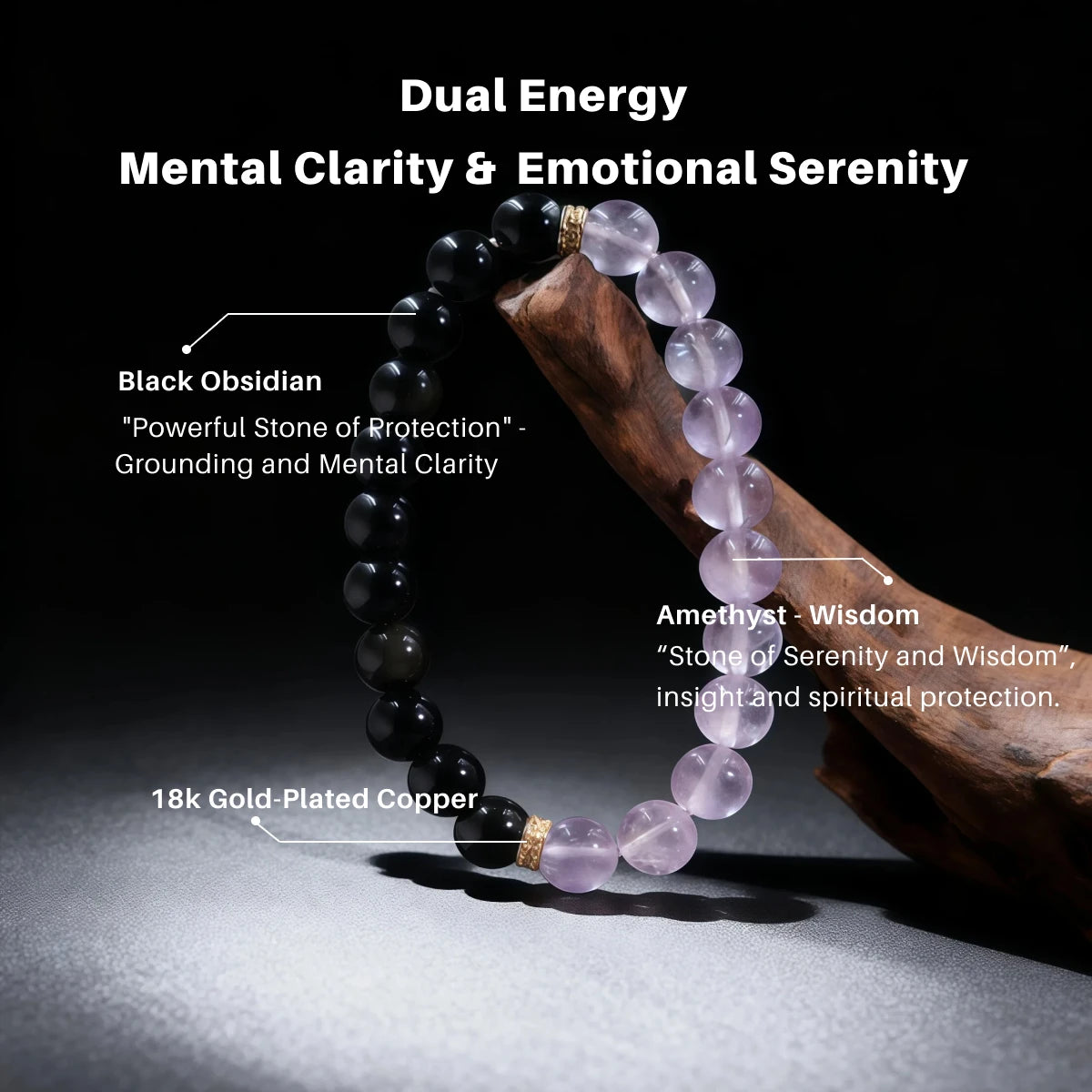 Dual Energy
Mental Clarity & Emotional Serenity

Black Obsidian
"Powerful Stone of Protection" - Grounding and Mental Clarity

Amethyst - Wisdom
“Stone of Serenity and Wisdom”, insight and spiritual protection.

18k Gold-Plated Copper