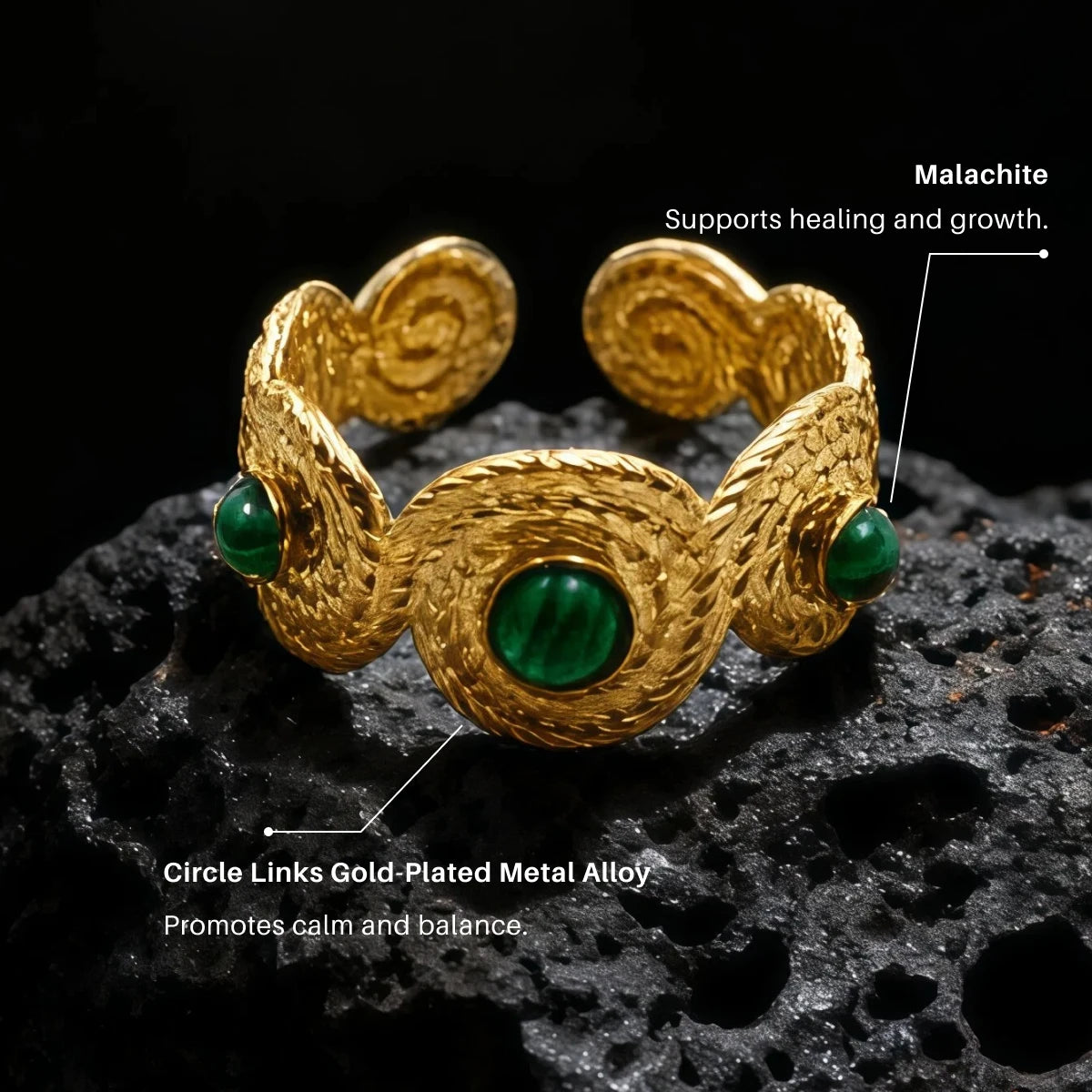 Malachite
Supports healing and growth.

Circle Links Gold-Plated Metal Alloy
Promotes calm and balance.