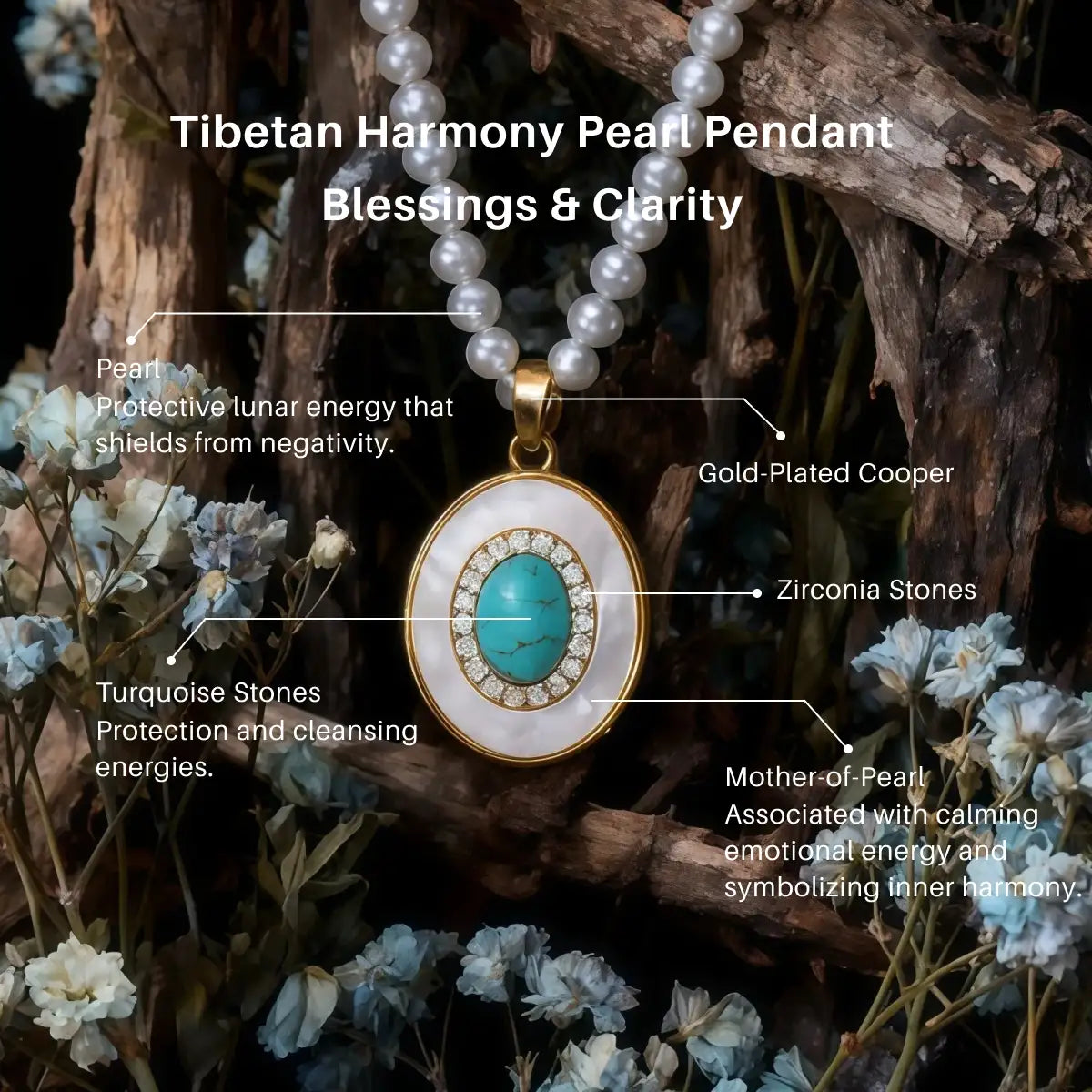 Tibetan Harmony Pearl Pendant
Blessings & Clarity

Pearl
Protective lunar energy that shields from negativity.

Gold-Plated Cooper

Zirconia Stones

Turquoise Stones
Protection and cleansing energies.

Mother-of-Pearl
Associated with calming emotional energy and symbolizing inner harmony.